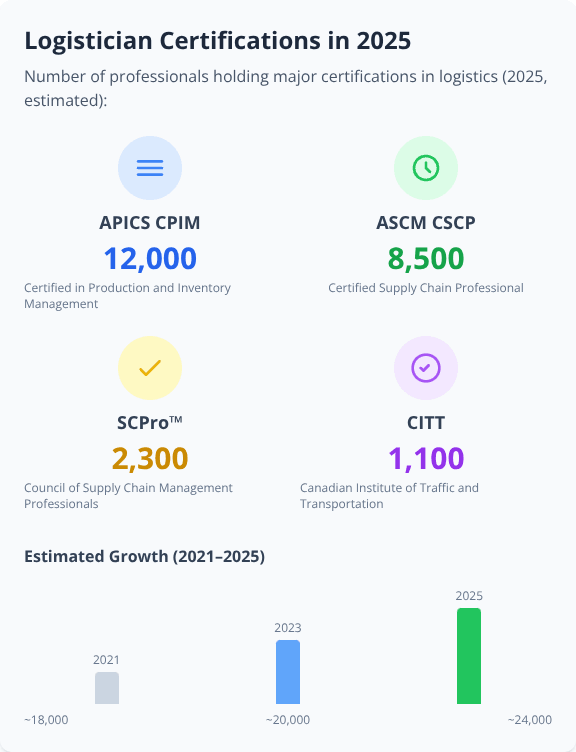 Logistician Certifications in 2025

Number of professionals holding major certifications in logistics (2025, estimated):

APICS CPIM
12,000
Certified in Production and Inventory Management

ASCM CSCP
8,500
Certified Supply Chain Professional

SCPro™
2,300
Council of Supply Chain Management Professionals

CITT
1,100
Canadian Institute of Traffic and Transportation

Estimated Growth (2021–2025)

2021
2023
2025

~18,000
~20,000
~24,000